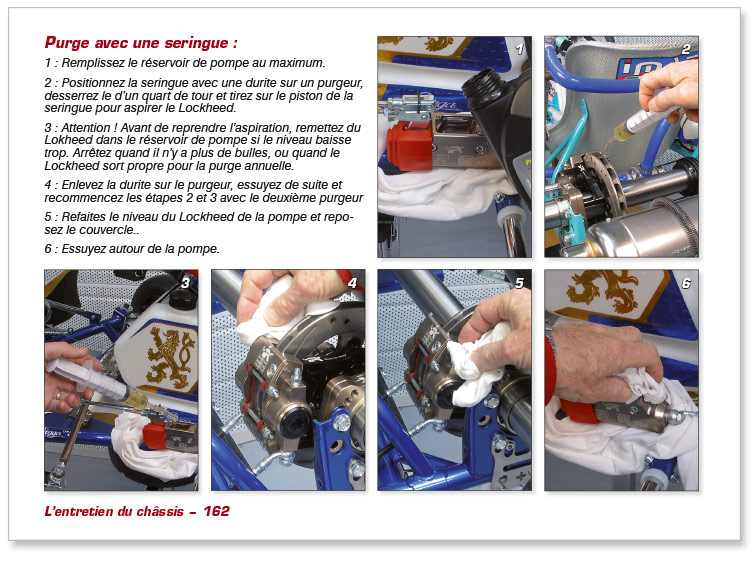 Purge avec une seringue :

1 : Remplissez le réservoir de pompe au maximum.

2 : Positionnez la seringue avec une durite sur un purgeur, desserrez le d'un quart de tour et tirez sur le piston de la seringue pour aspirer le Lockheed.

3 : Attention ! Avant de reprendre l'aspiration, remettez du Lokheed dans le réservoir de pompe si le niveau baisse trop. Arrêtez quand il n'y a plus de bulles, ou quand le Lockheed sort propre pour la purge annuelle.

4 : Enlevez la durite sur le purgeur, essuyez de suite et recommencez les étapes 2 et 3 avec le deuxième purgeur

5 : Refaites le niveau du Lockheed de la pompe et reposez le couvercle..

6 : Essuyez autour de la pompe.

1

2

3

4

5

6

L'entretien du châssis – 162