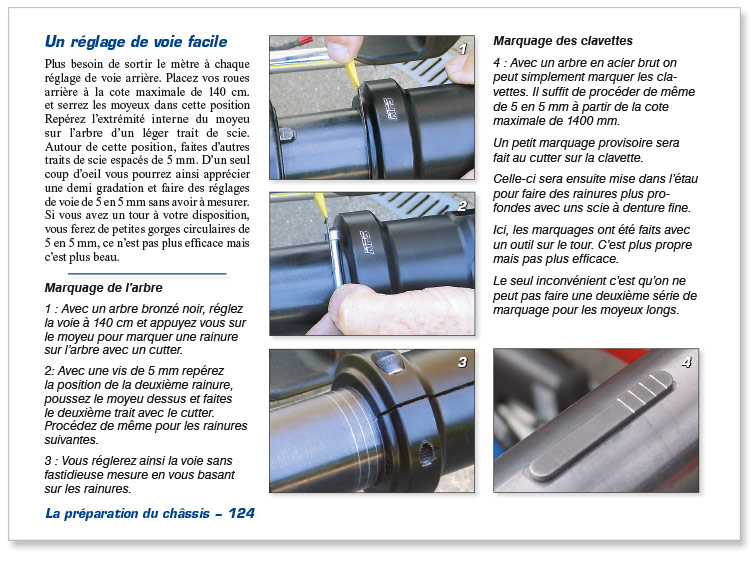 Un réglage de voie facile

Plus besoin de sortir le mètre à chaque réglage de voie arrière. Placez vos roues arrière à la cote maximale de 140 cm. et serrez les moyeux dans cette position Repérez l'extrémité interne du moyeu sur l'arbre d'un léger trait de scie. Autour de cette position, faites d'autres traits de scie espacés de 5 mm. D'un seul coup d'oeil vous pourrez ainsi apprécier une demi gradation et faire des réglages de voie de 5 en 5 mm sans avoir à mesurer. Si vous avez un tour à votre disposition, vous ferez de petites gorges circulaires de 5 en 5 mm, ce n'est pas plus efficace mais c'est plus beau.

Marquage de l'arbre

1 : Avec un arbre bronzé noir, réglez la voie à 140 cm et appuyez vous sur le moyeu pour marquer une rainure sur l'arbre avec un cutter.

2: Avec une vis de 5 mm repérez la position de la deuxième rainure, poussez le moyeu dessus et faites le deuxième trait avec le cutter. Procédez de même pour les rainures suivantes.

3 : Vous réglerez ainsi la voie sans fastidieuse mesure en vous basant sur les rainures.

La préparation du châssis – 124

1

2

3

Marquage des clavettes

4 : Avec un arbre en acier brut on peut simplement marquer les clavettes. Il suffit de procéder de même de 5 en 5 mm à partir de la cote maximale de 1400 mm.

Un petit marquage provisoire sera fait au cutter sur la clavette.

Celle-ci sera ensuite mise dans l'étau pour faire des rainures plus profondes avec uns scie à denture fine.

Ici, les marquages ont été faits avec un outil sur le tour. C'est plus propre mais pas plus efficace.

Le seul inconvénient c'est qu'on ne peut pas faire une deuxième série de marquage pour les moyeux longs.

4