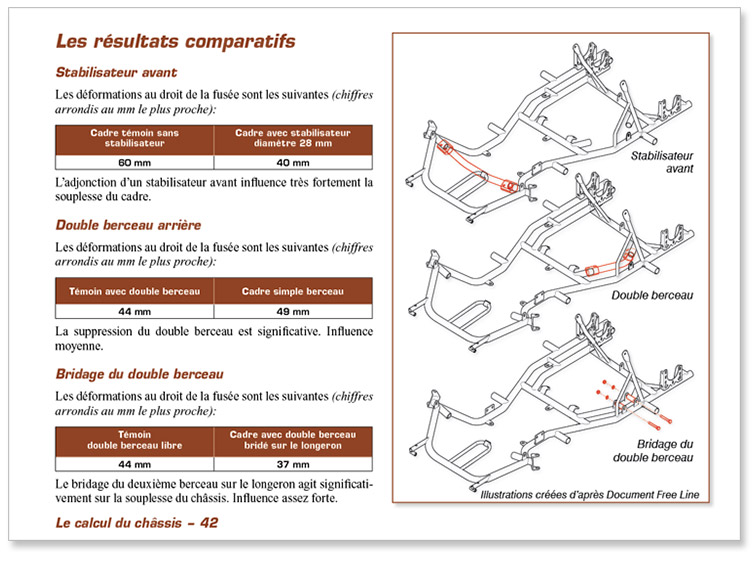 Les résultats comparatifs

Stabilisateur avant

Les déformations au droit de la fusée sont les suivantes (chiffres arrondis au mm le plus proche):

| Cadre témoin sans stabilisateur | Cadre avec stabilisateur diamètre 28 mm |
|---|---|
| 60 mm | 40 mm |

L'adjonction d'un stabilisateur avant influence très fortement la souplesse du cadre.

Double berceau arrière

Les déformations au droit de la fusée sont les suivantes (chiffres arrondis au mm le plus proche):

| Témoin avec double berceau | Cadre simple berceau |
|---|---|
| 44 mm | 49 mm |

La suppression du double berceau est significative. Influence moyenne.

Bridage du double berceau

Les déformations au droit de la fusée sont les suivantes (chiffres arrondis au mm le plus proche):

| Témoin double berceau libre | Cadre avec double berceau bridé sur le longeron |
|---|---|
| 44 mm | 37 mm |

Le bridage du deuxième berceau sur le longeron agit significativement sur la souplesse du châssis. Influence assez forte.

Le calcul du châssis – 42

Stabilisateur avant

Double berceau

Bridage du double berceau

Illustrations créées d'après Document Free Line