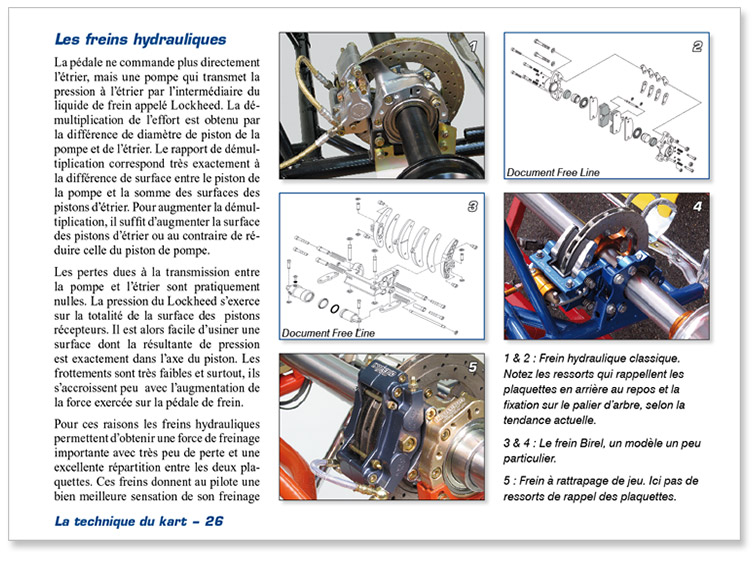 Les freins hydrauliques

La pédale ne commande plus directement l'étrier, mais une pompe qui transmet la pression à l'étrier par l'intermédiaire du liquide de frein appelé Lockheed. La démultiplication de l'effort est obtenu par la différence de diamètre de piston de la pompe et de l'étrier. Le rapport de démultiplication correspond très exactement à la différence de surface entre le piston de la pompe et la somme des surfaces des pistons d'étrier. Pour augmenter la démultiplication, il suffit d'augmenter la surface des pistons d'étrier ou au contraire de réduire celle du piston de pompe.

Les pertes dues à la transmission entre la pompe et l'étrier sont pratiquement nulles. La pression du Lockheed s'exerce sur la totalité de la surface des pistons récepteurs. Il est alors facile d'usiner une surface dont la résultante de pression est exactement dans l'axe du piston. Les frottements sont très faibles et surtout, ils s'accroissent peu avec l'augmentation de la force exercée sur la pédale de frein.

Pour ces raisons les freins hydrauliques permettent d'obtenir une force de freinage importante avec très peu de perte et une excellente répartition entre les deux plaquettes. Ces freins donnent au pilote une bien meilleure sensation de son freinage

La technique du kart – 26

1

2

Document Free Line

3

Document Free Line

4

5

1 & 2 : Frein hydraulique classique. Notez les ressorts qui rappellent les plaquettes en arrière au repos et la fixation sur le palier d'arbre, selon la tendance actuelle.

3 & 4 : Le frein Birel, un modèle un peu particulier.

5 : Frein à rattrapage de jeu. Ici pas de ressorts de rappel des plaquettes.