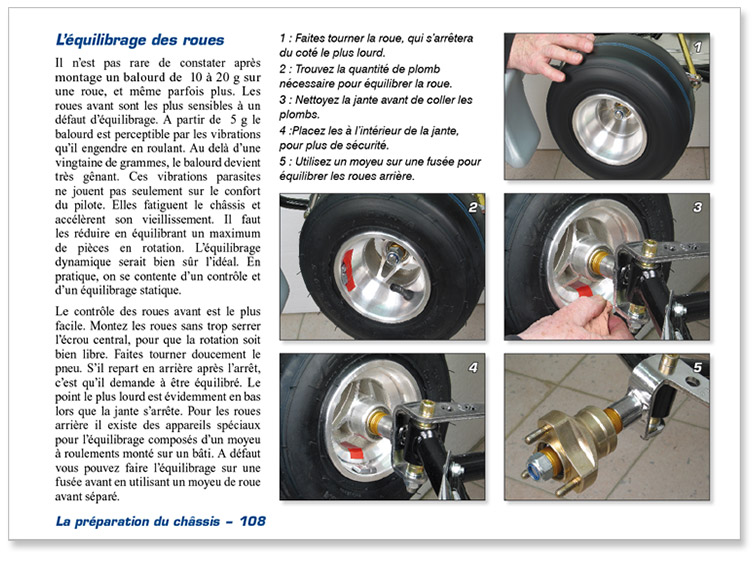 L'équilibrage des roues

Il n'est pas rare de constater après montage un balourd de 10 à 20 g sur une roue, et même parfois plus. Les roues avant sont les plus sensibles à un défaut d'équilibrage. A partir de 5 g le balourd est perceptible par les vibrations qu'il engendre en roulant. Au delà d'une vingtaine de grammes, le balourd devient très gênant. Ces vibrations parasites ne jouent pas seulement sur le confort du pilote. Elles fatiguent le châssis et accélèrent son vieillissement. Il faut les réduire en équilibrant un maximum de pièces en rotation. L'équilibrage dynamique serait bien sûr l'idéal. En pratique, on se contente d'un contrôle et d'un équilibrage statique.

Le contrôle des roues avant est le plus facile. Montez les roues sans trop serrer l'écrou central, pour que la rotation soit bien libre. Faites tourner doucement le pneu. S'il repart en arrière après l'arrêt, c'est qu'il demande à être équilibré. Le point le plus lourd est évidemment en bas lors que la jante s'arrête. Pour les roues arrière il existe des appareils spéciaux pour l'équilibrage composés d'un moyeu à roulements monté sur un bâti. A défaut vous pouvez faire l'équilibrage sur une fusée avant en utilisant un moyeu de roue avant séparé.

1 : Faites tourner la roue, qui s'arrêtera du coté le plus lourd.
2 : Trouvez la quantité de plomb nécessaire pour équilibrer la roue.
3 : Nettoyez la jante avant de coller les plombs.
4 :Placez les à l'intérieur de la jante, pour plus de sécurité.
5 : Utilisez un moyeu sur une fusée pour équilibrer les roues arrière.

1

2

3

4

5

La préparation du châssis – 108